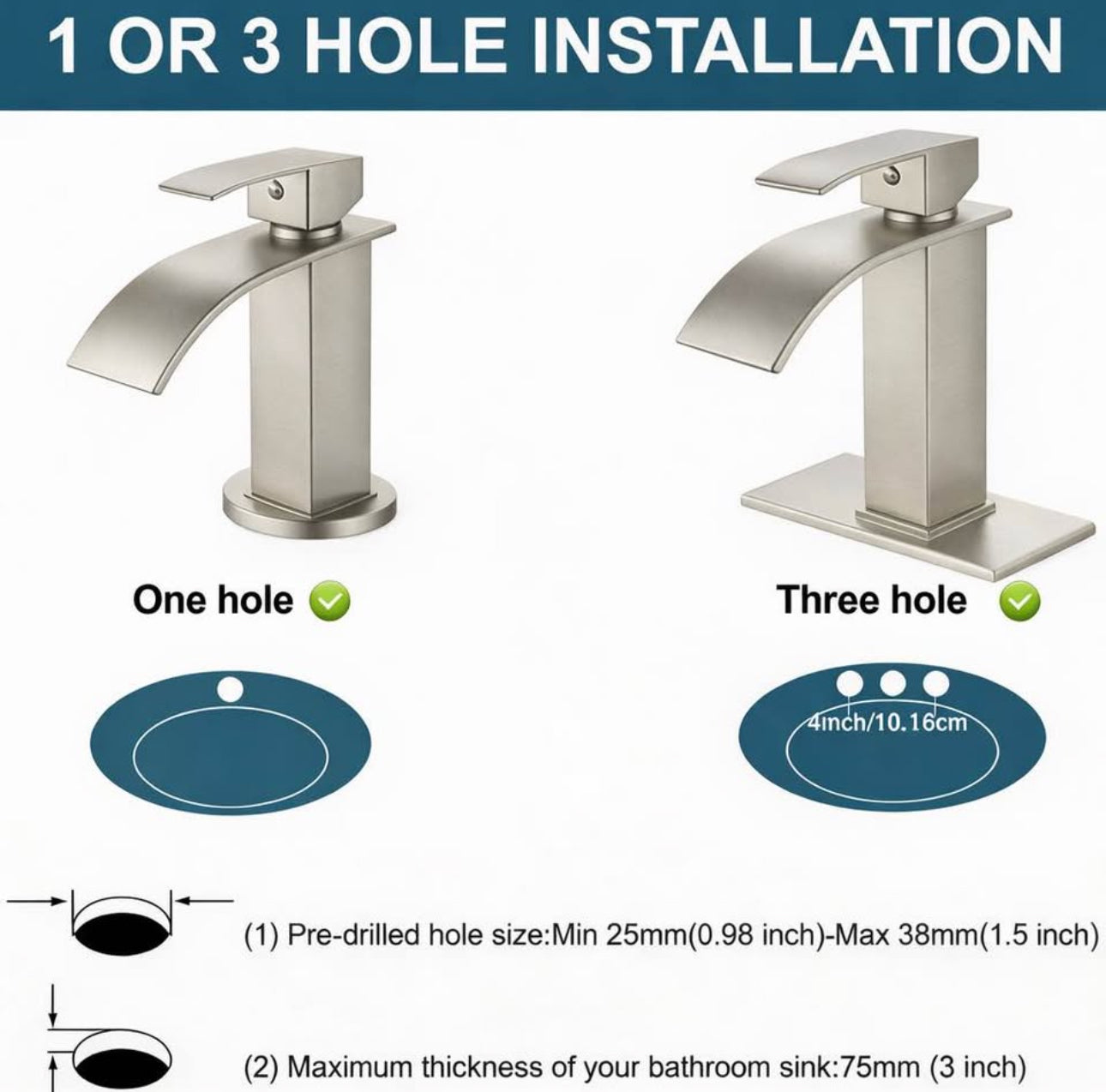 1 OR 3 HOLE INSTALLATION

One hole

Three hole

4inch/10.16cm

(1) Pre-drilled hole size:Min 25mm(0.98 inch)-Max 38mm(1.5 inch)

(2) Maximum thickness of your bathroom sink:75mm (3 inch)